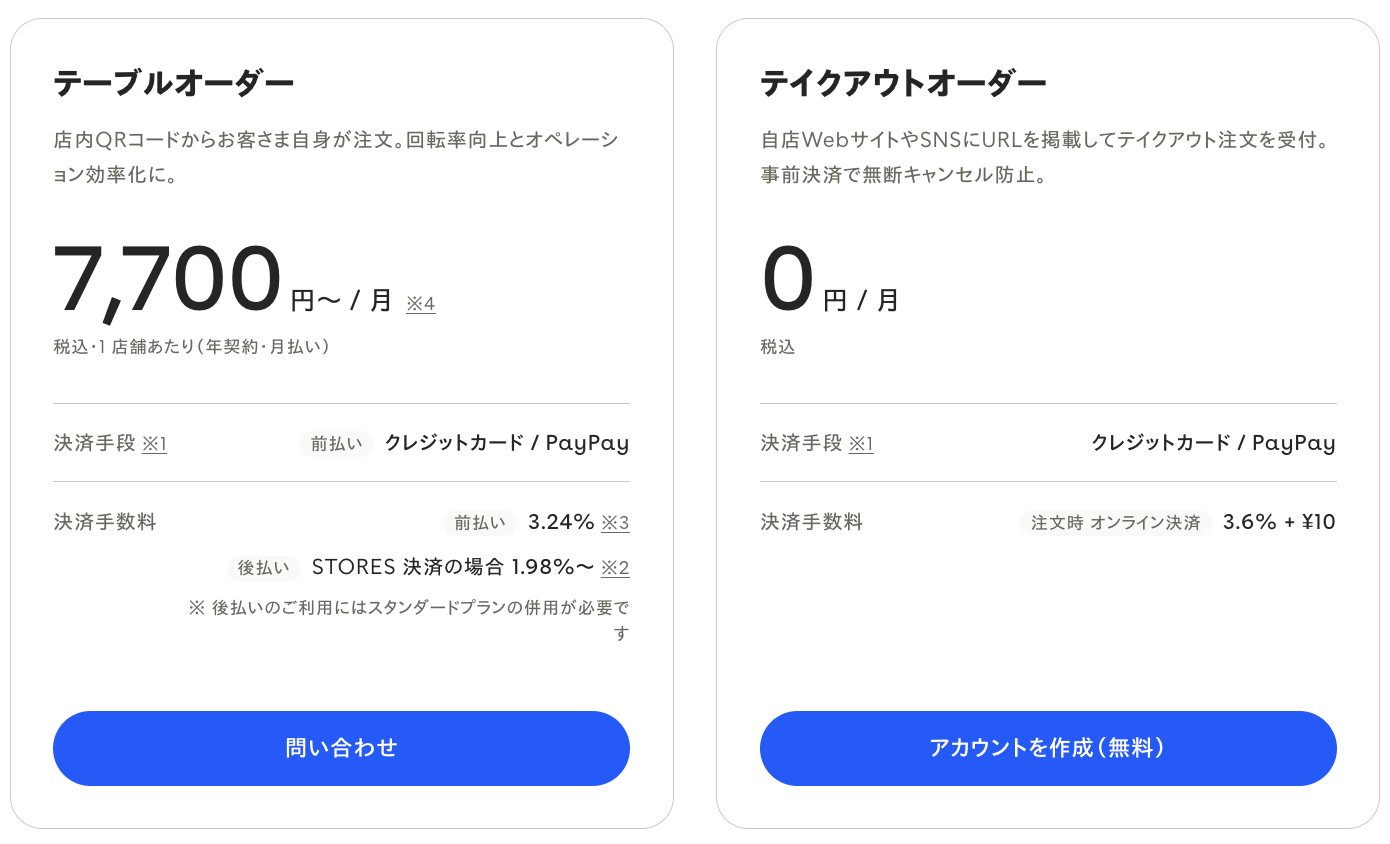 テーブルオーダー

店内QRコードからお客さま自身が注文。回転率向上とオペレーション効率化に。

7,700 円〜 / 月 ※4

税込・1 店舗あたり（年契約・月払い）

決済手段 ※1 前払い クレジットカード / PayPay

決済手数料 前払い 3.24% ※3

後払い STORES 決済の場合 1.98%〜 ※2

※ 後払いのご利用にはスタンダードプランの併用が必要です

問い合わせ

テイクアウトオーダー

自店WebサイトやSNSにURLを掲載してテイクアウト注文を受付。事前決済で無断キャンセル防止。

0 円 / 月

税込

決済手段 ※1 クレジットカード / PayPay

決済手数料 注文時 オンライン決済 3.6% + ¥10

アカウントを作成（無料）