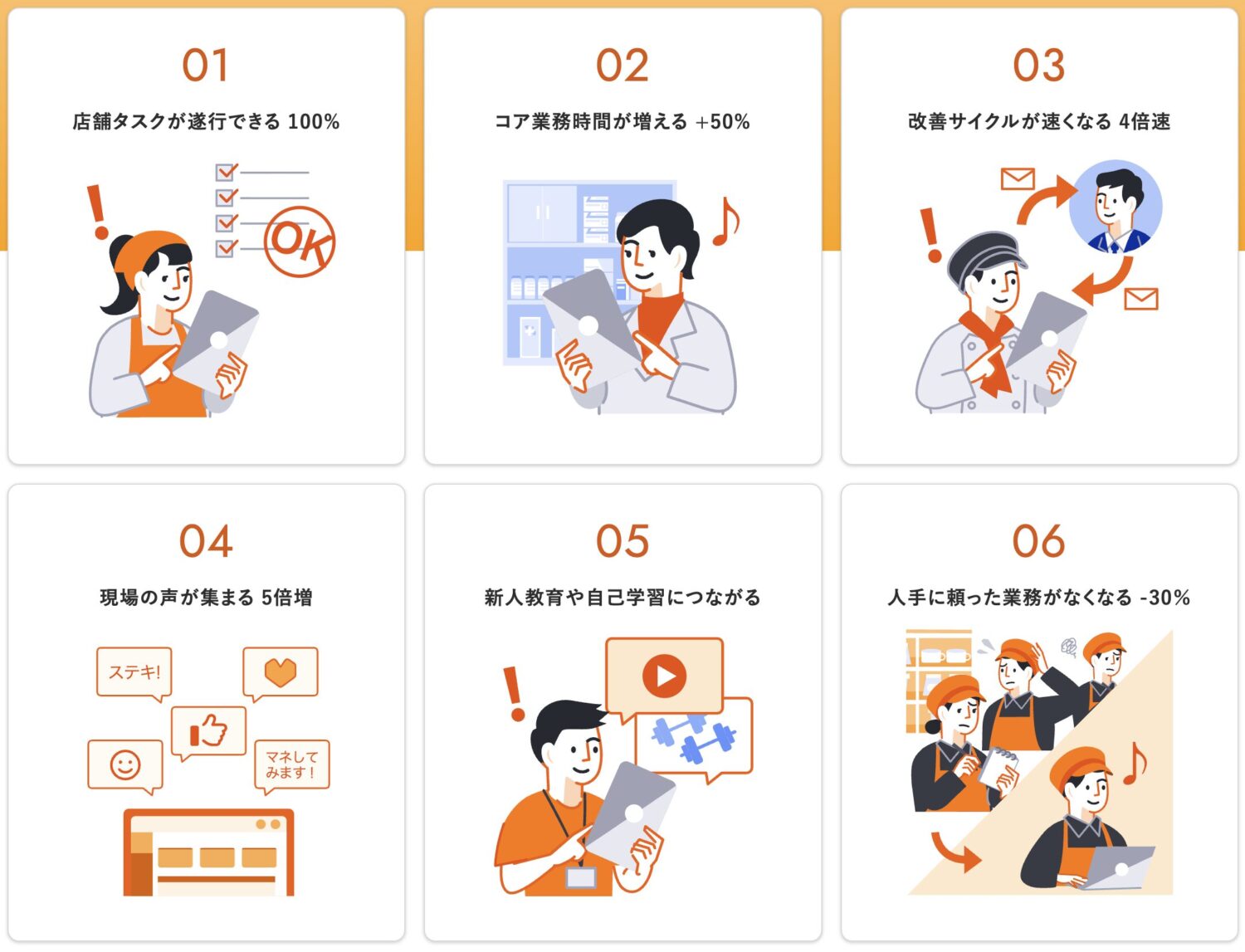 01

店舗タスクが遂行できる 100%

OK

02

コア業務時間が増える +50%

03

改善サイクルが速くなる 4倍速

04

現場の声が集まる 5倍増

ステキ!

マネしてみます!

05

新人教育や自己学習につながる

06

人手に頼った業務がなくなる -30%