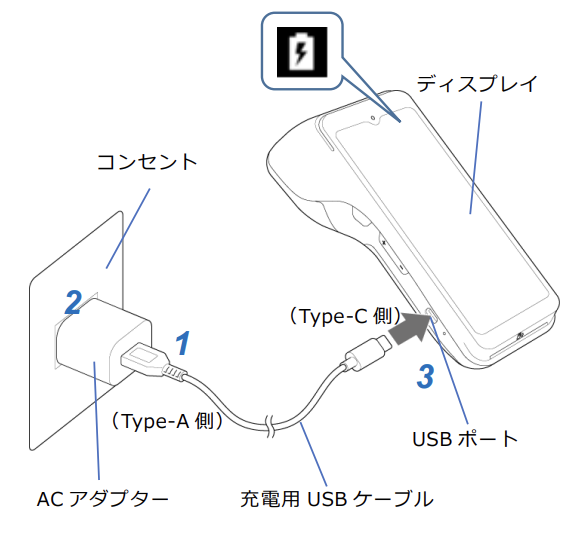 ディスプレイ

コンセント

2

1

（Type-C 側）

3

（Type-A 側）

USB ポート

AC アダプター

充電用 USB ケーブル