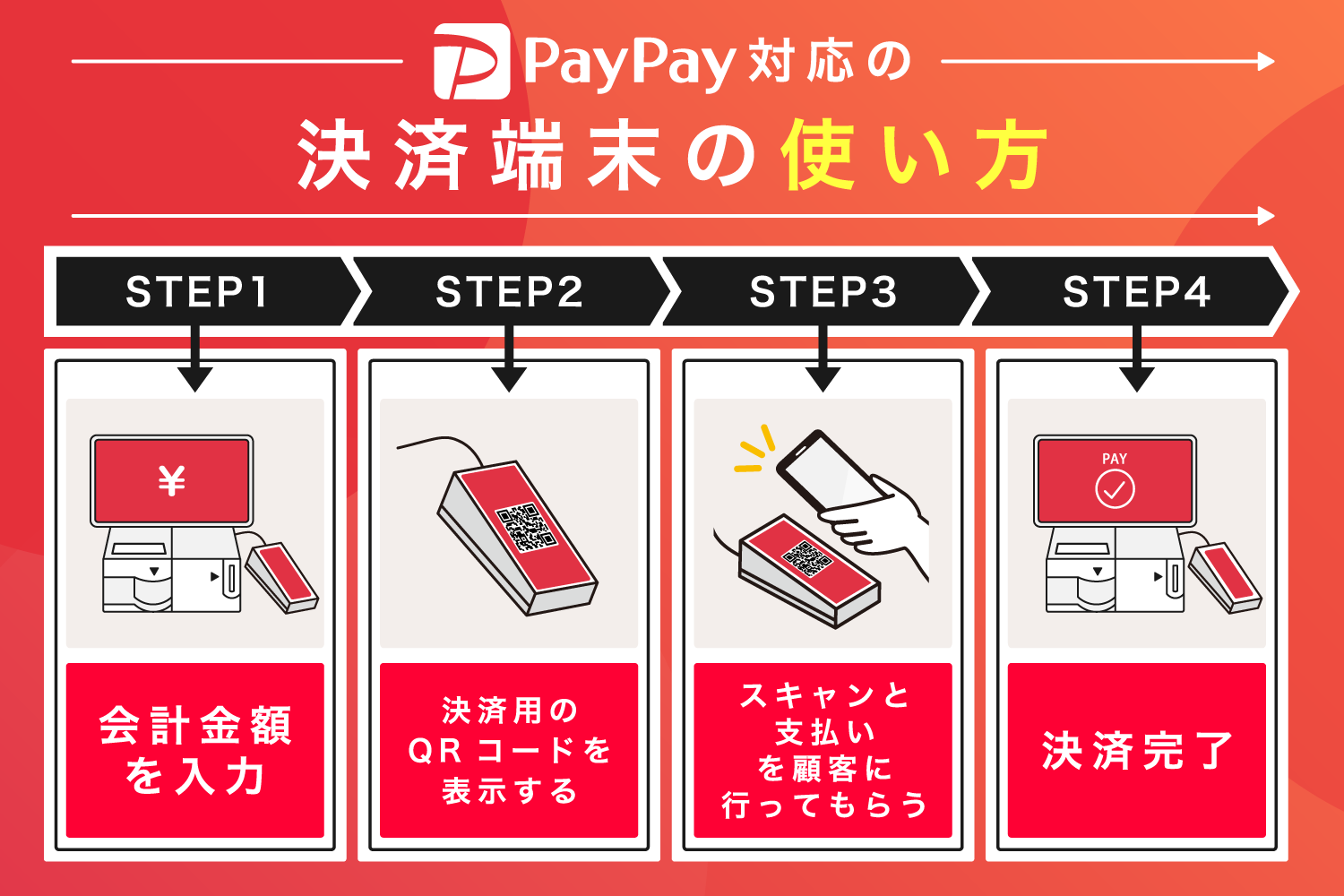 PayPay対応の
決済端末の使い方

STEP1
¥
会計金額を入力

STEP2
決済用のQRコードを表示する

STEP3
スキャンと支払いを顧客に行ってもらう

STEP4
PAY
決済完了