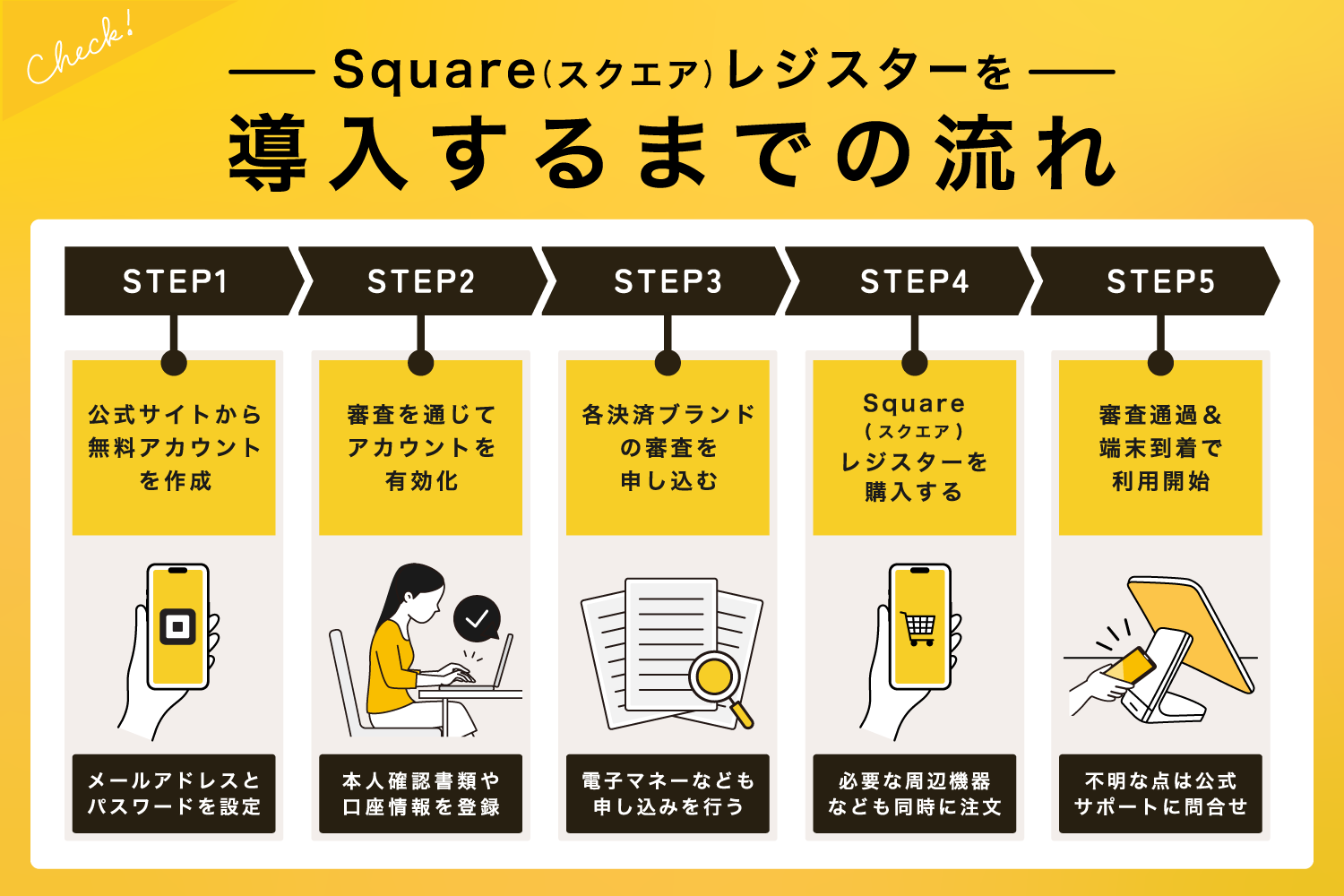 Check!

Square(スクエア)レジスターを
導入するまでの流れ

STEP1

公式サイトから無料アカウントを作成

メールアドレスとパスワードを設定

STEP2

審査を通じてアカウントを有効化

本人確認書類や口座情報を登録

STEP3

各決済ブランドの審査を申し込む

電子マネーなども申し込みを行う

STEP4

Square(スクエア)レジスターを購入する

必要な周辺機器なども同時に注文

STEP5

審査通過&端末到着で利用開始

不明な点は公式サポートに問合せ