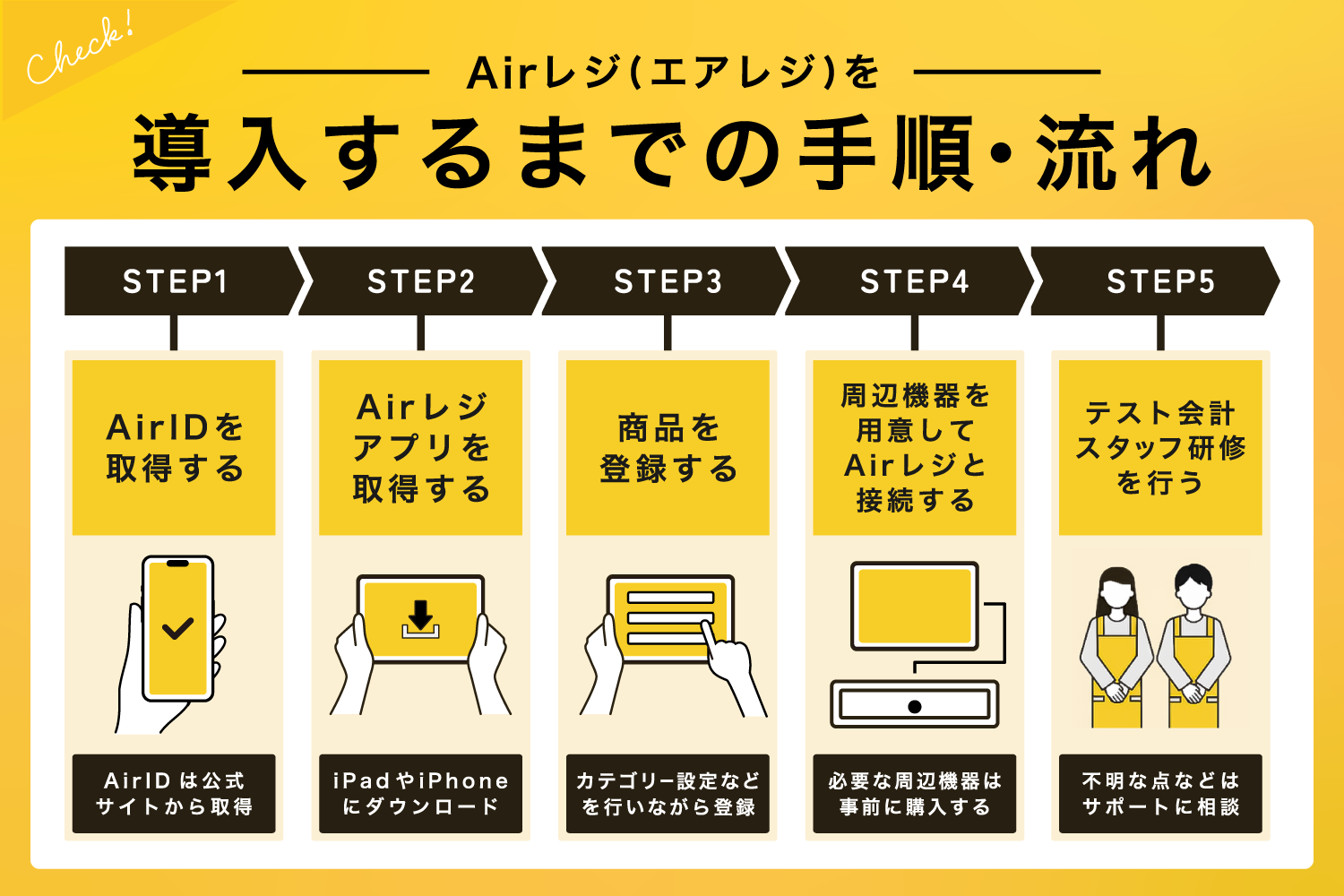 Check!

Airレジ(エアレジ)を

導入するまでの手順・流れ

STEP1

AirIDを取得する

AirIDは公式サイトから取得

STEP2

Airレジアプリを取得する

iPadやiPhoneにダウンロード

STEP3

商品を登録する

カテゴリー設定などを行いながら登録

STEP4

周辺機器を用意してAirレジと接続する

必要な周辺機器は事前に購入する

STEP5

テスト会計スタッフ研修を行う

不明な点などはサポートに相談