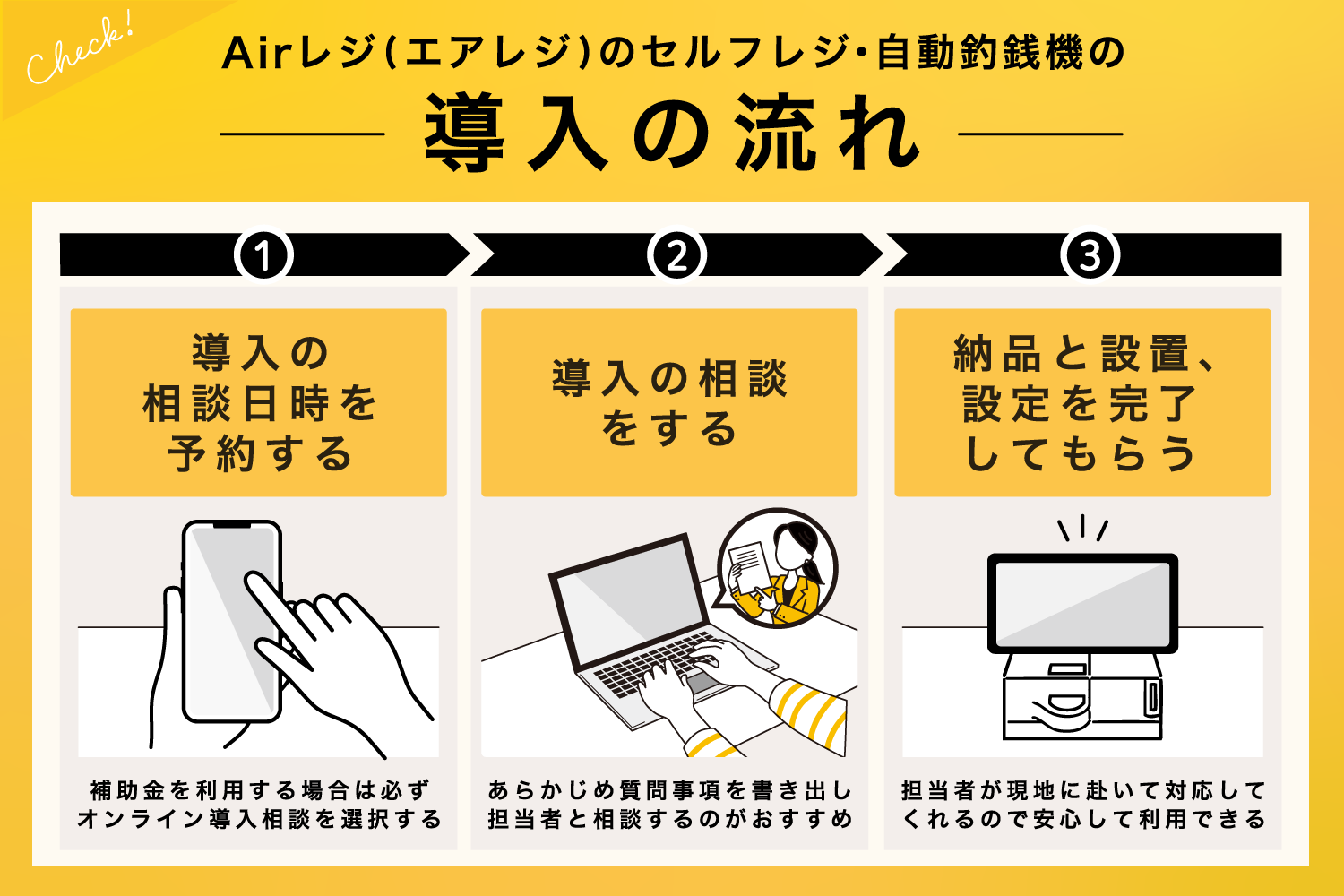 Check!

Airレジ(エアレジ)のセルフレジ・自動釣銭機の

導入の流れ

①

導入の相談日時を予約する

補助金を利用する場合は必ずオンライン導入相談を選択する

②

導入の相談をする

あらかじめ質問事項を書き出し担当者と相談するのがおすすめ

③

納品と設置、設定を完了してもらう

担当者が現地に赴いて対応してくれるので安心して利用できる